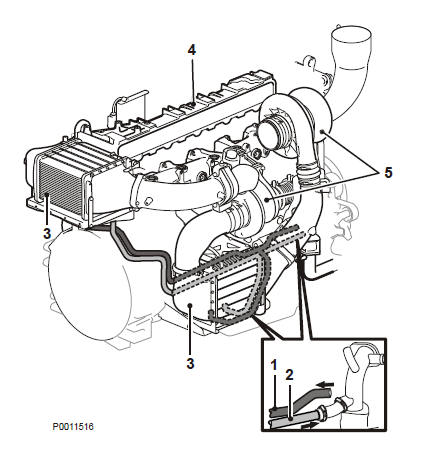 4
5
3
3
1
2
P0011516