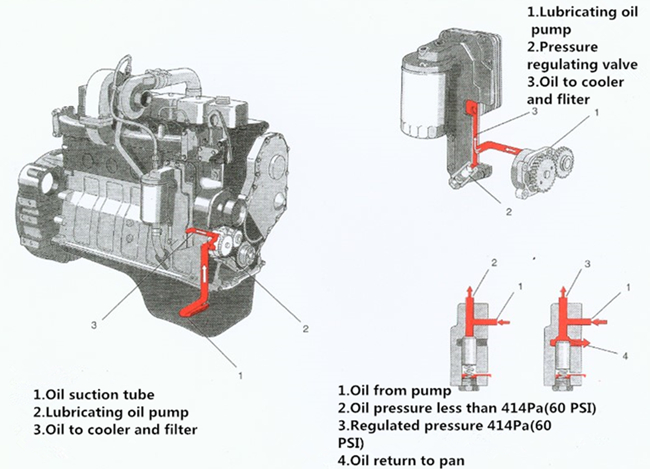 1.Lubricating oil pump
2.Pressure regulating valve
3.Oil to cooler and fliter

3
1
2

3
2
1

2
1
3
1
4

1.Oil suction tube
2.Lubricating oil pump
3.Oil to cooler and filter

1.Oil from pump
2.Oil pressure less than 414Pa(60 PSI)
3.Regulated pressure 414Pa(60 PSI)
4.Oil return to pan