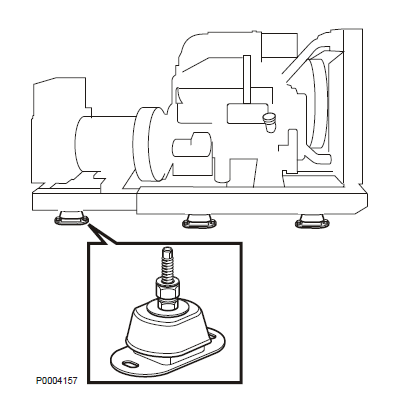 P0004157